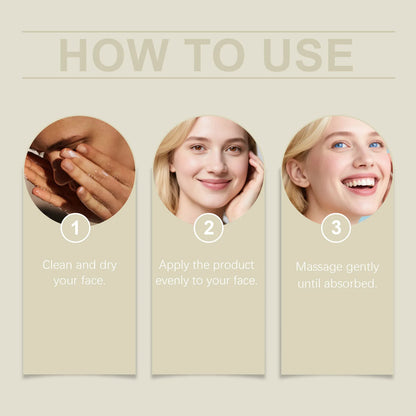 HOW TO USE

1

Clean and dry your face.

2

Apply the product evenly to your face.

3

Massage gently until absorbed.